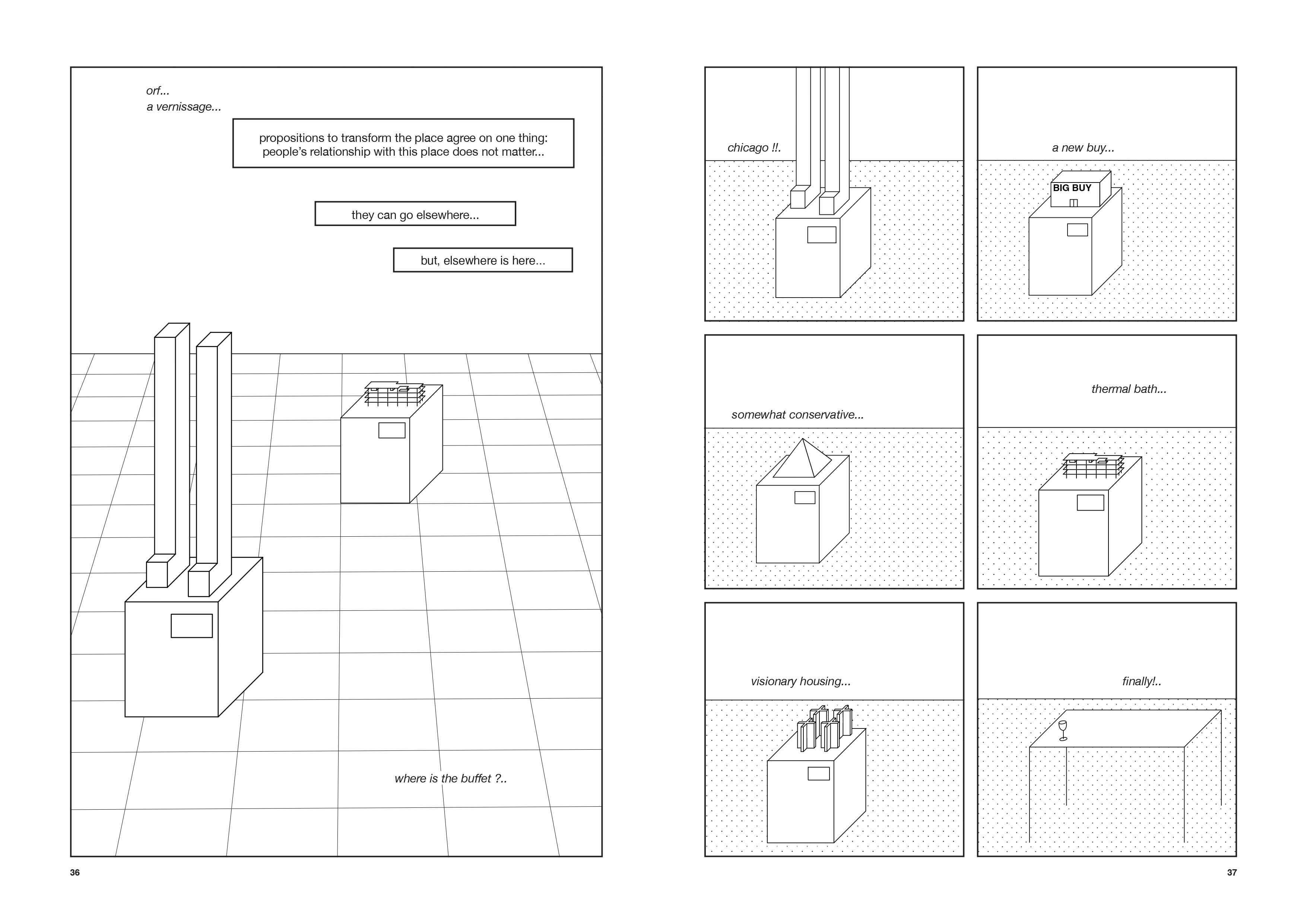 orf...
a vernissage...

propositions to transform the place agree on one thing: people's relationship with this place does not matter...

they can go elsewhere...

but, elsewhere is here...

where is the buffet ?..

36

chicago !!.

a new buy...

BIG BUY

somewhat conservative...

thermal bath...

visionary housing...

finally!..

37